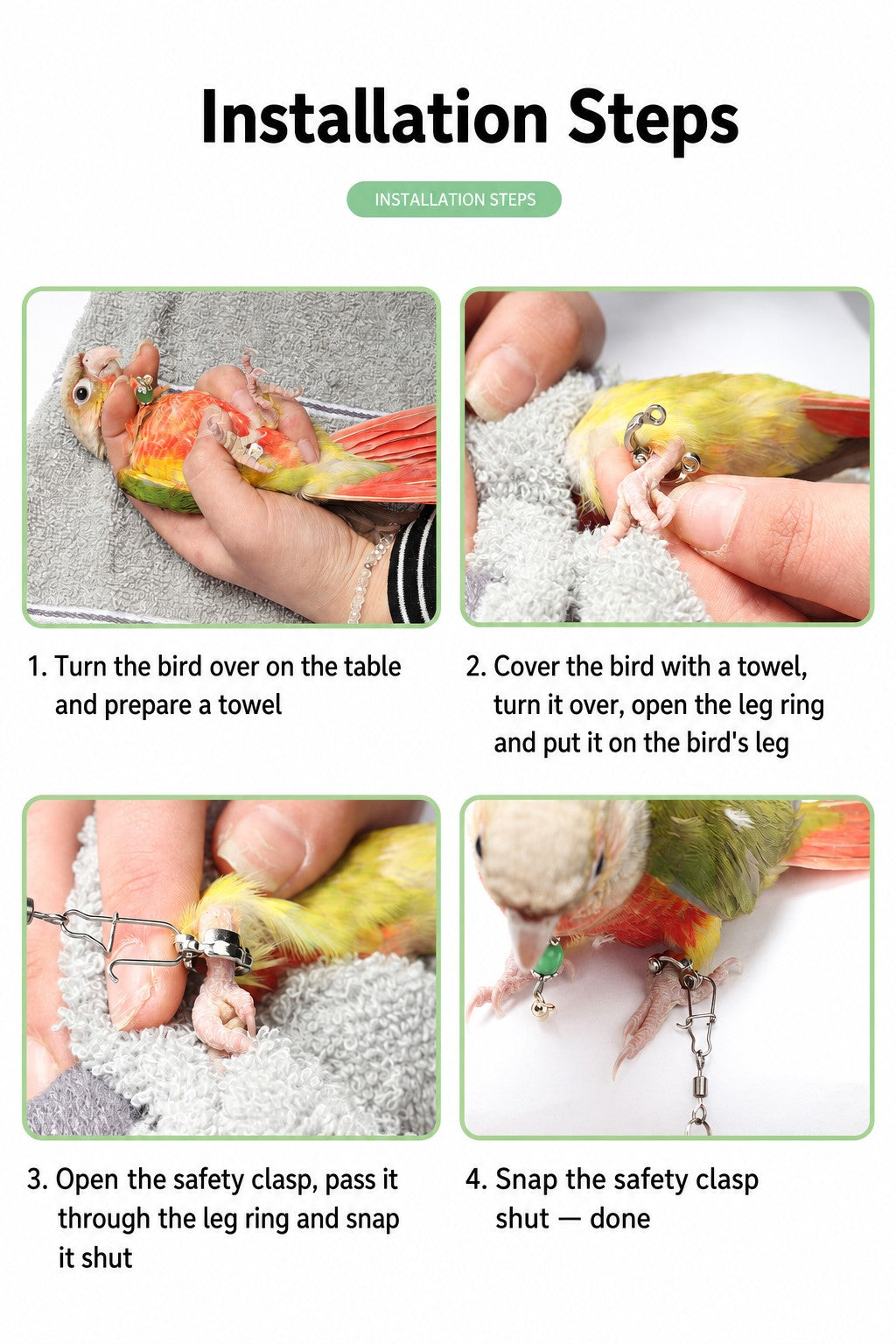 Installation Steps

INSTALLATION STEPS

1. Turn the bird over on the table and prepare a towel

2. Cover the bird with a towel, turn it over, open the leg ring and put it on the bird's leg

3. Open the safety clasp, pass it through the leg ring and snap it shut

4. Snap the safety clasp shut — done