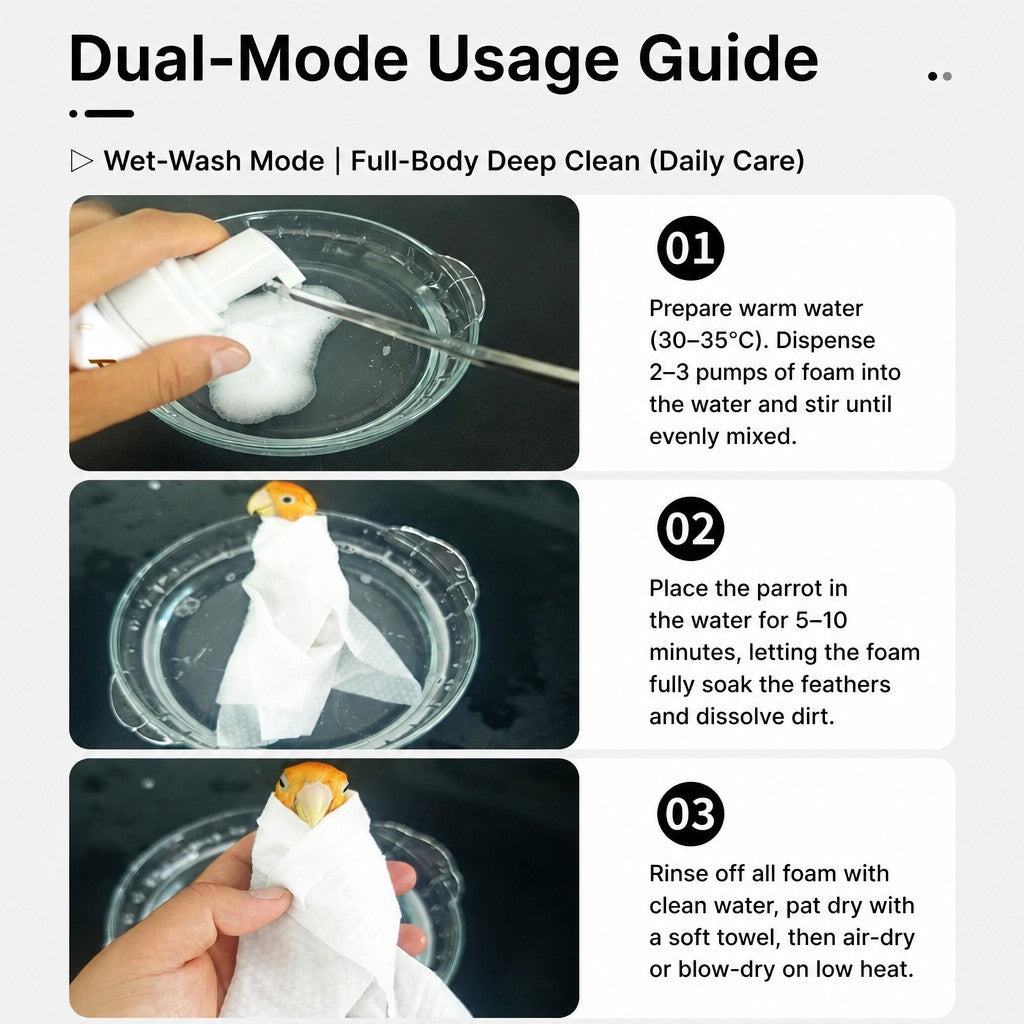 Dual-Mode Usage Guide

▷ Wet-Wash Mode | Full-Body Deep Clean (Daily Care)

01

Prepare warm water (30–35°C). Dispense 2–3 pumps of foam into the water and stir until evenly mixed.

02

Place the parrot in the water for 5–10 minutes, letting the foam fully soak the feathers and dissolve dirt.

03

Rinse off all foam with clean water, pat dry with a soft towel, then air-dry or blow-dry on low heat.