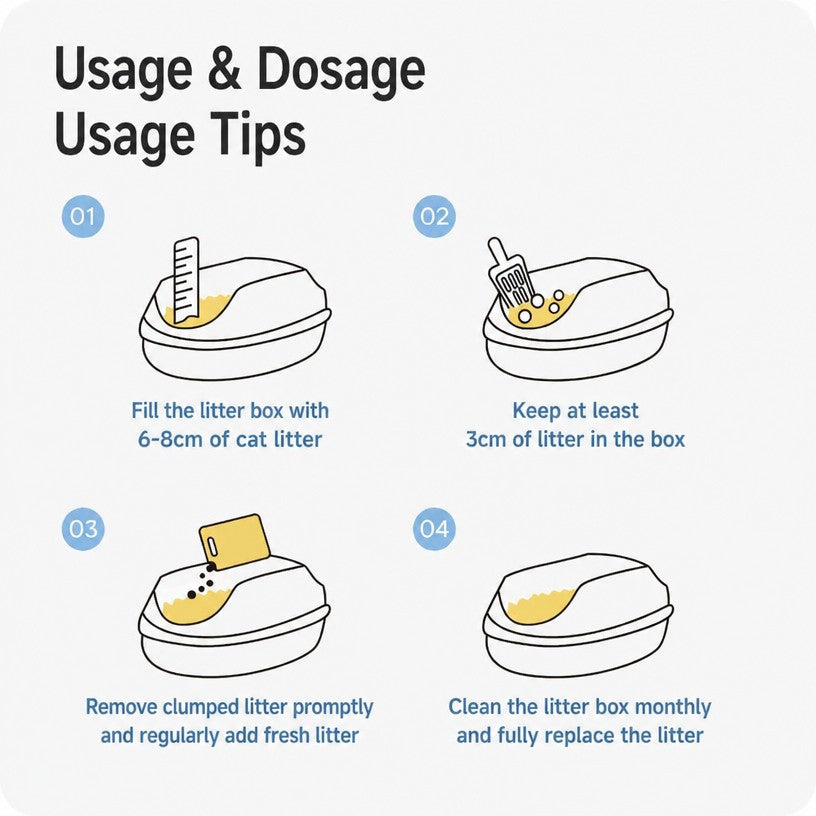 Usage & Dosage
Usage Tips

01

Fill the litter box with 6-8cm of cat litter

02

Keep at least 3cm of litter in the box

03

Remove clumped litter promptly and regularly add fresh litter

04

Clean the litter box monthly and fully replace the litter